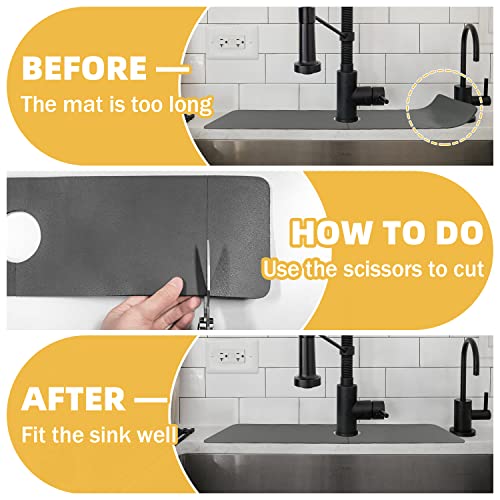 BEFORE —
The mat is too long

HOW TO DO
Use the scissors to cut

AFTER —
Fit the sink well